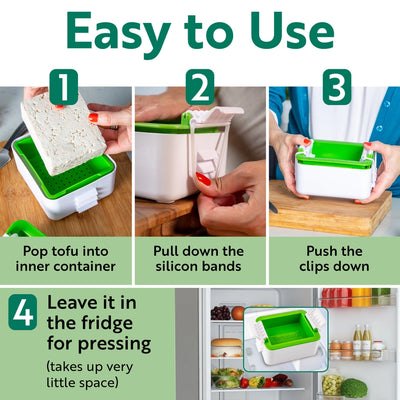 Easy to Use

1

Pop tofu into inner container

2

Pull down the silicon bands

3

Push the clips down

4

Leave it in the fridge for pressing

(takes up very little space)